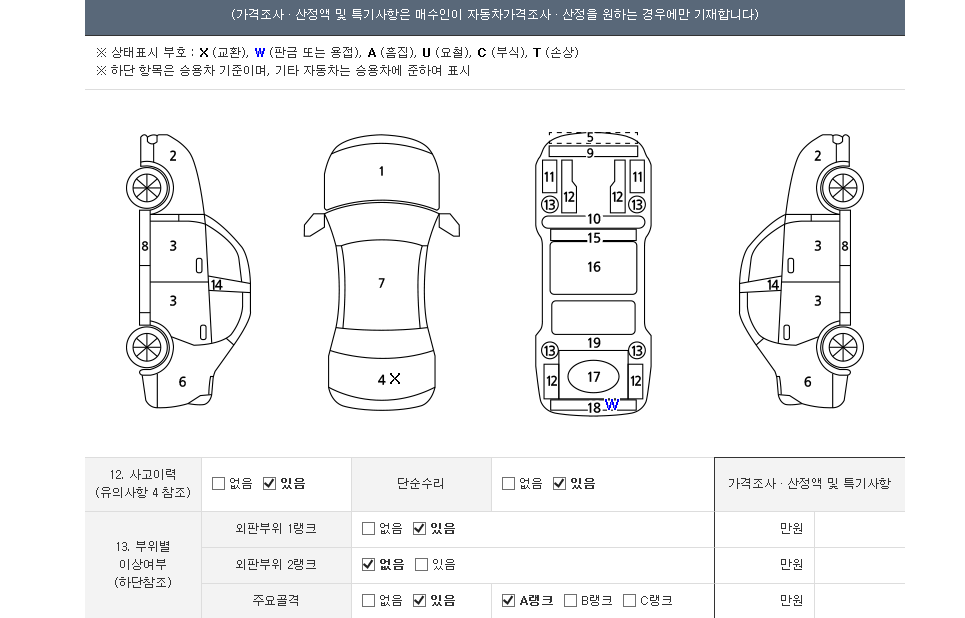 (가격조사 · 산정액 및 특기사항은 매수인이 자동차가격조사 · 산정을 원하는 경우에만 기재합니다)

※ 상태표시 부호 : X (교환), W (판금 또는 용접), A (흠집), U (요철), C (부식), T (손상)
※ 하단 항목은 승용차 기준이며, 기타 자동차는 승용차에 준하여 표시

2
8 3
14
3
6

1
7
4 X

5
9
11 11
12 12
13 13
10
15
16
19
13 13
12 17 12
18 W

2
3 8
14
3
6

| 12. 사고이력 (유의사항 4 참조) | ☐ 없음 ☑ 있음 | 단순수리 | ☐ 없음 ☑ 있음 | 가격조사 · 산정액 및 특기사항 | |
|---|---|---|---|---|---|
| 13. 부위별 이상여부 (하단참조) | 외판부위 1랭크 | ☐ 없음 ☑ 있음 | | 만원 | |
| | 외판부위 2랭크 | ☑ 없음 ☐ 있음 | | 만원 | |
| | 주요골격 | ☐ 없음 ☑ 있음 | ☑ A랭크 ☐ B랭크 ☐ C랭크 | 만원 | |